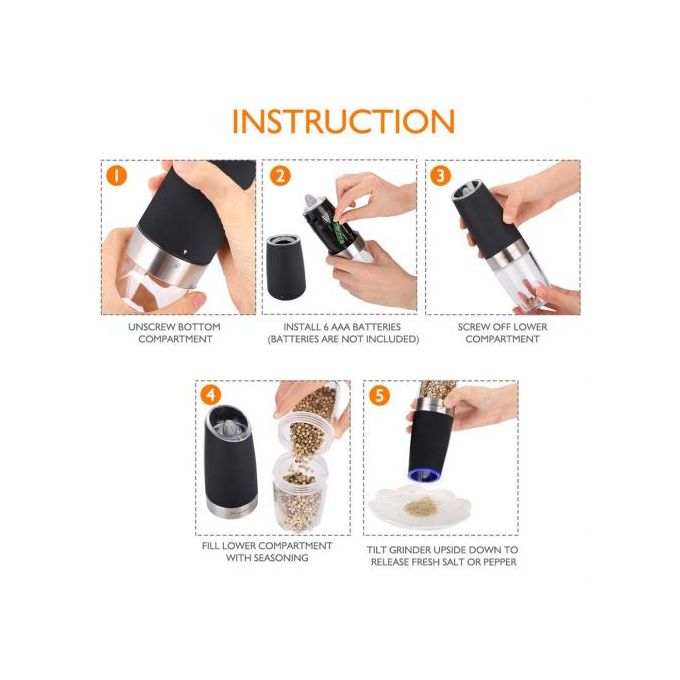 INSTRUCTION

1

UNSCREW BOTTOM COMPARTMENT

2

INSTALL 6 AAA BATTERIES (BATTERIES ARE NOT INCLUDED)

3

SCREW OFF LOWER COMPARTMENT

4

FILL LOWER COMPARTMENT WITH SEASONING

5

TILT GRINDER UPSIDE DOWN TO RELEASE FRESH SALT OR PEPPER